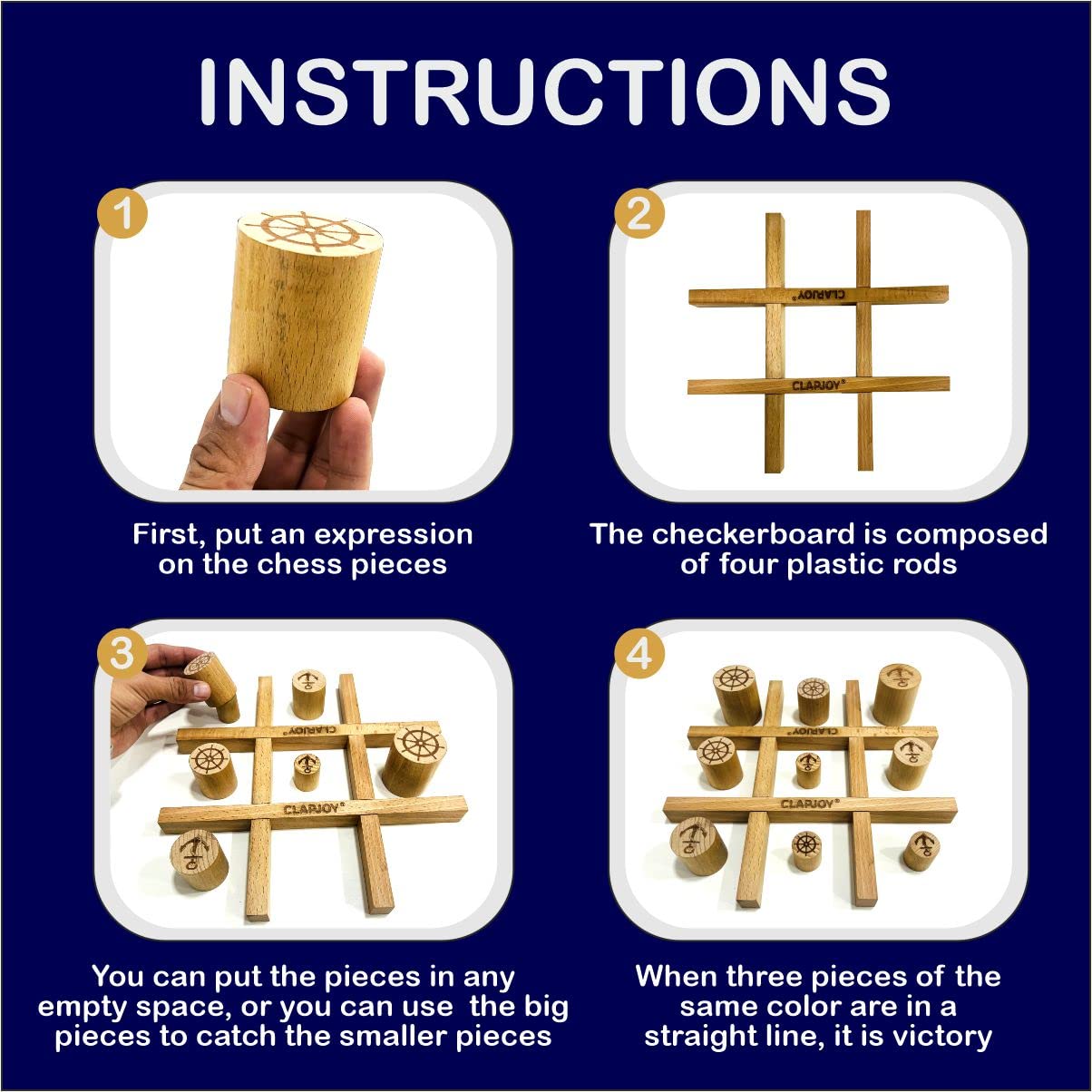 INSTRUCTIONS

1

First, put an expression on the chess pieces

2

CLARJOY®

CLARJOY®

The checkerboard is composed of four plastic rods

3

CLARJOY®

CLARJOY®

You can put the pieces in any empty space, or you can use  the big pieces to catch the smaller pieces

4

CLARJOY®

CLARJOY®

When three pieces of the same color are in a straight line, it is victory